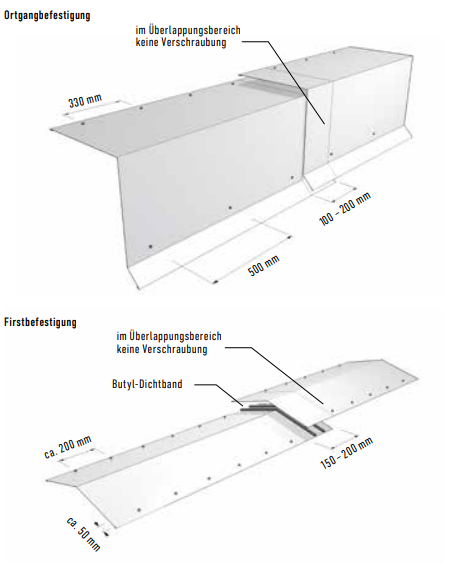 Ortgangbefestigung

im Überlappungsbereich keine Verschraubung

330 mm

100 – 200 mm

500 mm

Firstbefestigung

im Überlappungsbereich keine Verschraubung

Butyl-Dichtband

ca. 200 mm

150 – 200 mm

ca. 50 mm