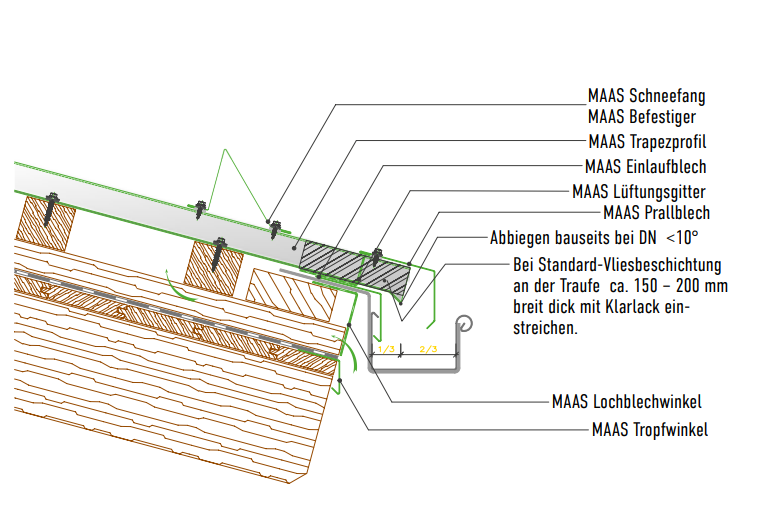 MAAS Schneefang
MAAS Befestiger
MAAS Trapezprofil
MAAS Einlaufblech
MAAS Lüftungsgitter
MAAS Prallblech
Abbiegen bauseits bei DN <10°
Bei Standard-Vliesbeschichtung an der Traufe ca. 150 – 200 mm breit dick mit Klarlack einstreichen.
1/3
2/3
MAAS Lochblechwinkel
MAAS Tropfwinkel