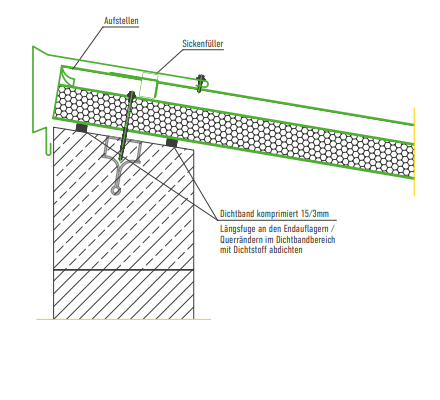 Aufstellen

Sickenfüller

Dichtband komprimiert 15/3mm

Längsfuge an den Endauflagern / Querrändern im Dichtbandbereich mit Dichtstoff abdichten