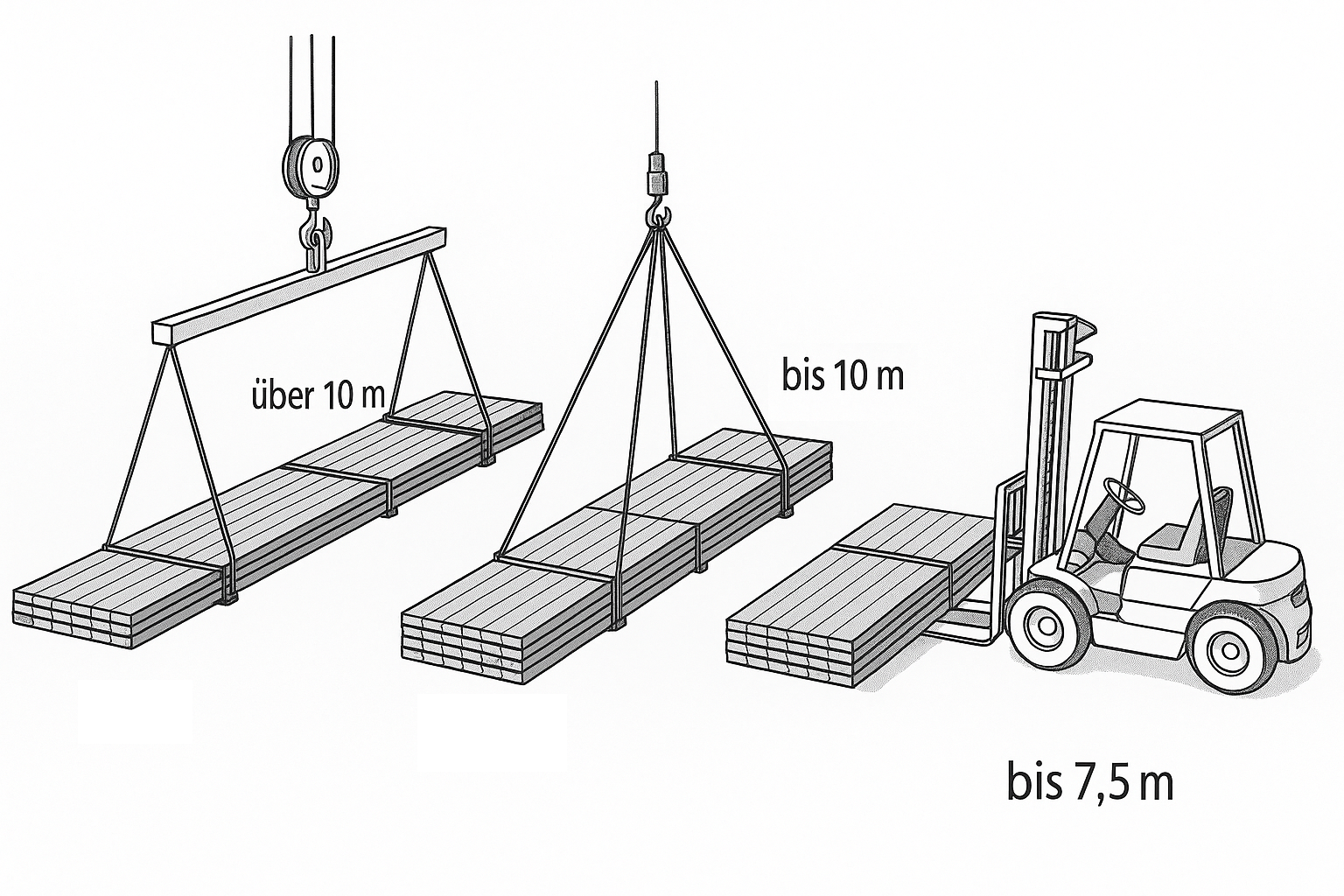 über 10 m

bis 10 m

bis 7,5 m