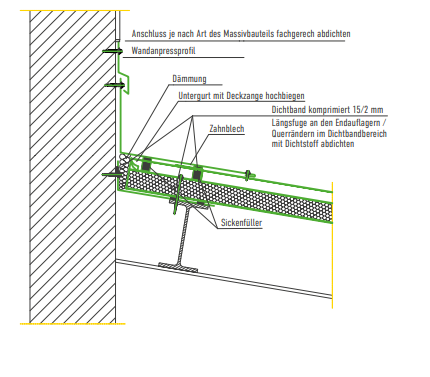 Anschluss je nach Art des Massivbauteils fachgerech abdichten

Wandanpressprofil

Dämmung

Untergurt mit Deckzange hochbiegen

Dichtband komprimiert 15/2 mm

Längsfuge an den Endauflagern / Querrändern im Dichtbandbereich mit Dichtstoff abdichten

Zahnblech

Sickenfüller